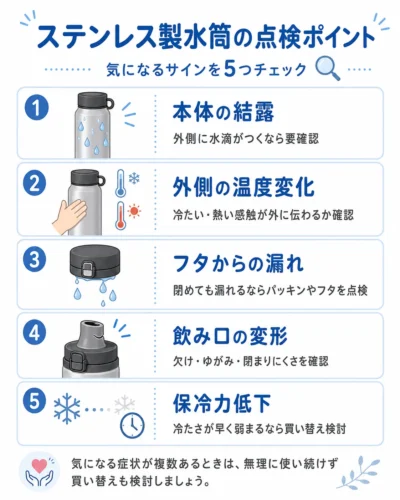 ステンレス製水筒の点検ポイント

気になるサインを5つチェック

1
本体の結露
外側に水滴がつくなら要確認

2
外側の温度変化
冷たい・熱い感触が外に伝わるか確認

3
フタからの漏れ
閉めても漏れるならパッキンやフタを点検

4
飲み口の変形
欠け・ゆがみ・閉まりにくさを確認

5
保冷力低下
冷たさが早く弱まるなら買い替え検討

気になる症状が複数あるときは、無理に使い続けず買い替えも検討しましょう。